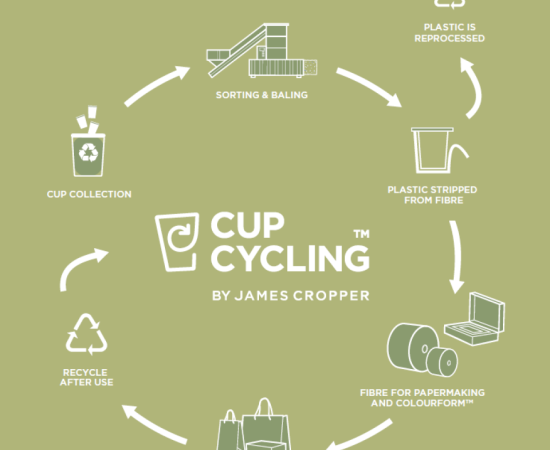 PLASTIC IS REPROCESSED

SORTING & BALING

CUP COLLECTION

PLASTIC STRIPPED FROM FIBRE

CUP CYCLING™

BY JAMES CROPPER

RECYCLE AFTER USE

FIBRE FOR PAPERMAKING AND COLOURFORM™