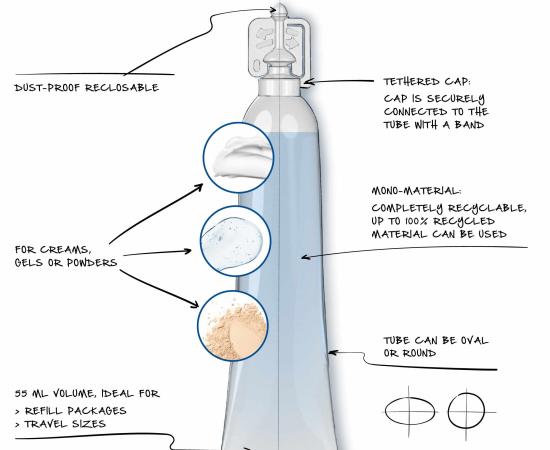 DUST-PROOF RECLOSABLE

TETHERED CAP:
CAP IS SECURELY CONNECTED TO THE TUBE WITH A BAND

MONO-MATERIAL:
COMPLETELY RECYCLABLE, UP TO 100% RECYCLED MATERIAL CAN BE USED

FOR CREAMS, GELS OR POWDERS

TUBE CAN BE OVAL OR ROUND

55 ML VOLUME, IDEAL FOR
> REFILL PACKAGES
> TRAVEL SIZES